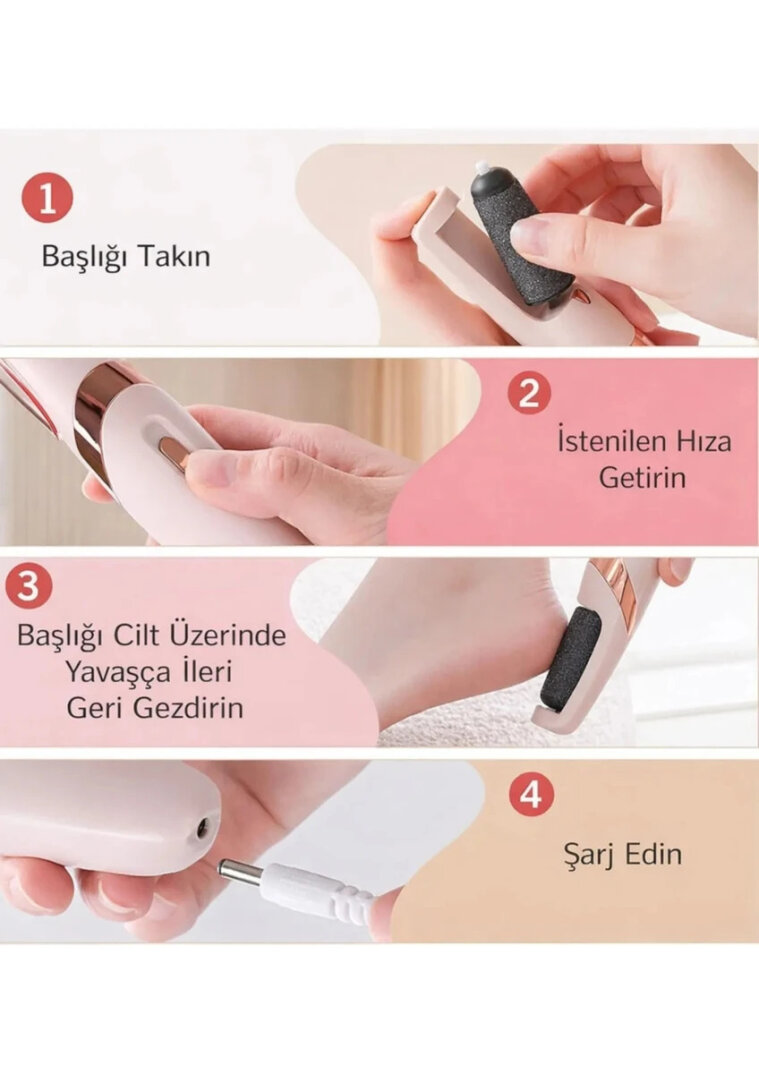 1

Başlığı Takın

2

İstenilen Hıza Getirin

3

Başlığı Cilt Üzerinde Yavaşça İleri Geri Gezdirin

4

Şarj Edin